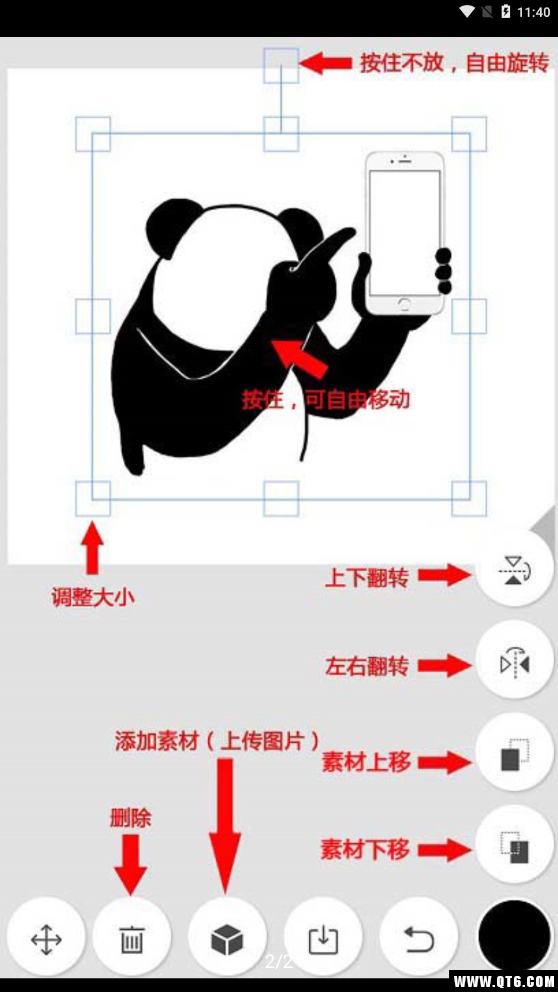 11:40

按住不放，自由旋转

按住，可自由移动

调整大小

上下翻转

左右翻转

添加素材（上传图片）

素材上移

删除

素材下移

2/2

WWW.QT6.COM